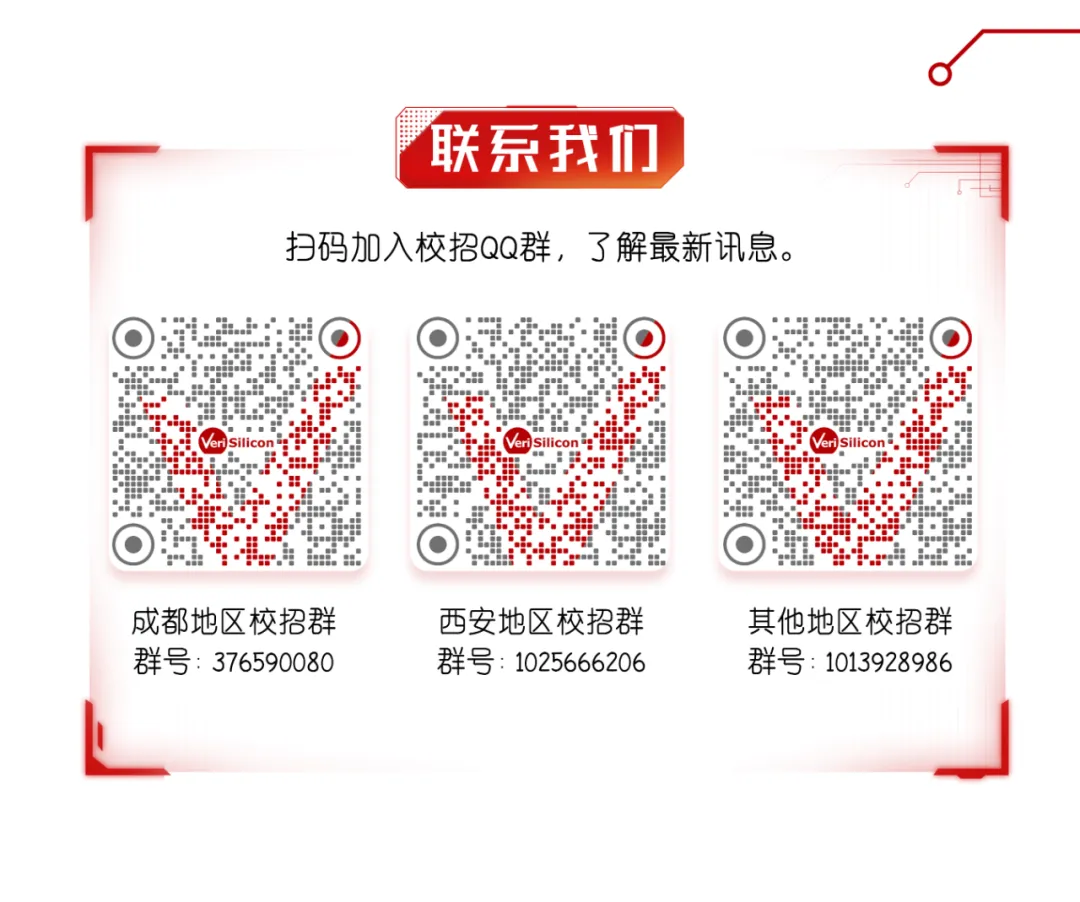 联系我们

扫码加入校招QQ群，了解最新讯息。

VeriSilicon

成都地区校招群
群号：376590080

VeriSilicon

西安地区校招群
群号：1025666206

VeriSilicon

其他地区校招群
群号：1013928986